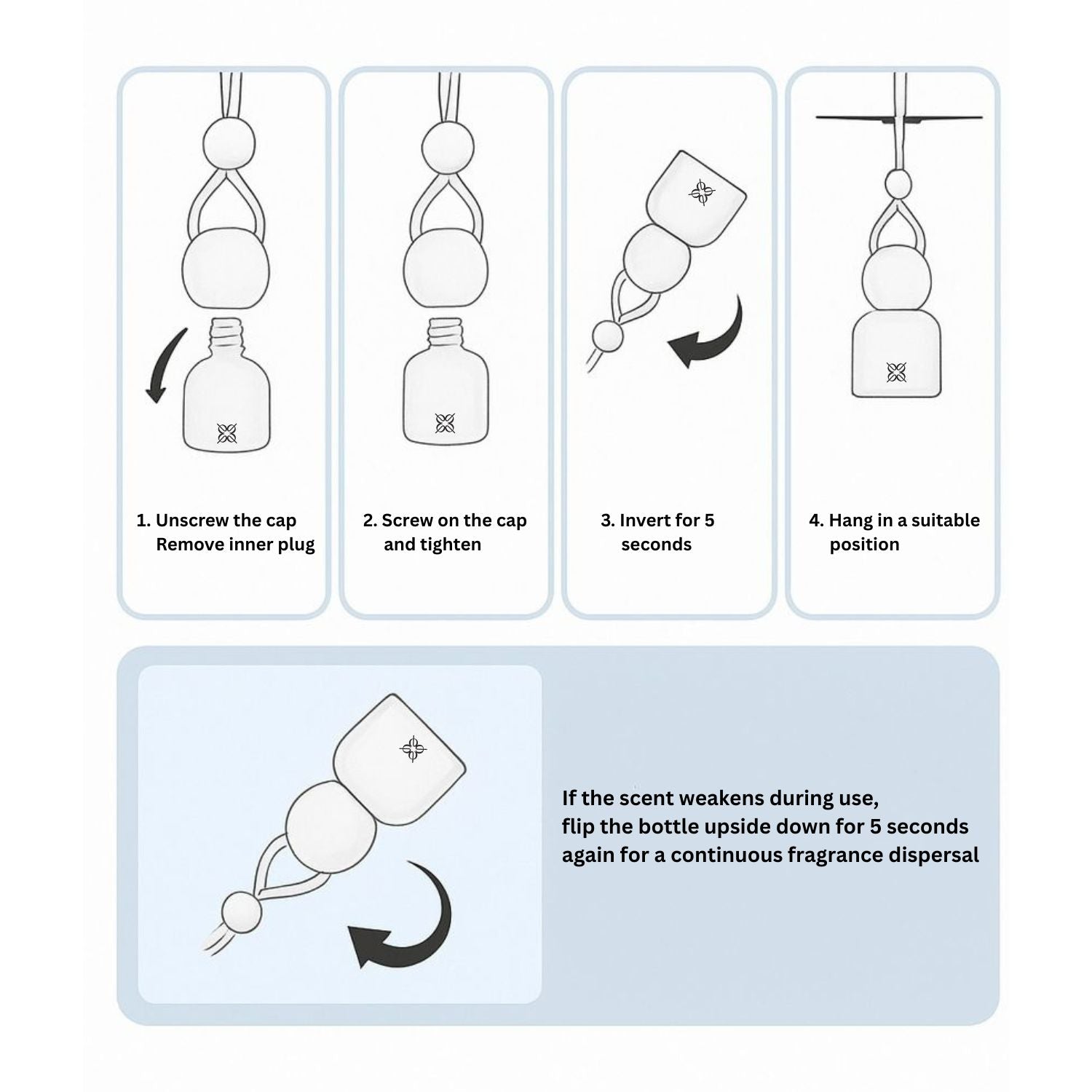 1. Unscrew the cap
Remove inner plug

2. Screw on the cap
and tighten

3. Invert for 5
seconds

4. Hang in a suitable
position

If the scent weakens during use,
flip the bottle upside down for 5 seconds
again for a continuous fragrance dispersal